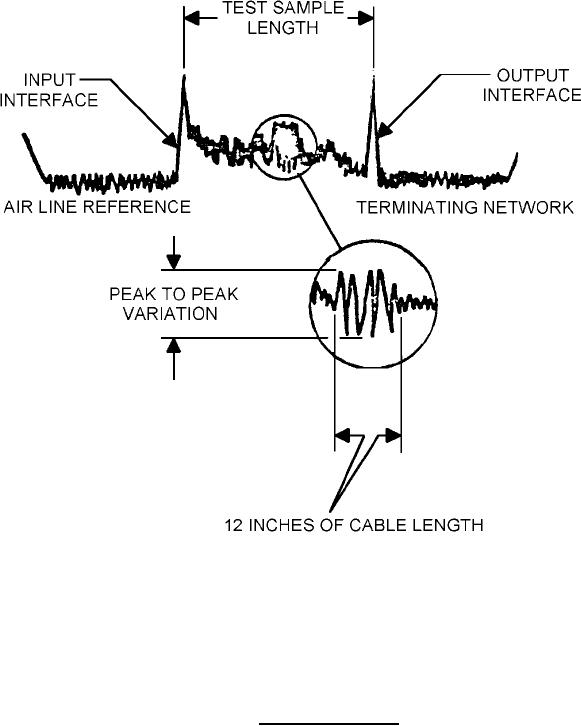 TEST SAMPLE LENGTH

INPUT INTERFACE

OUTPUT INTERFACE

AIR LINE REFERENCE

TERMINATING NETWORK

PEAK TO PEAK VARIATION

12 INCHES OF CABLE LENGTH