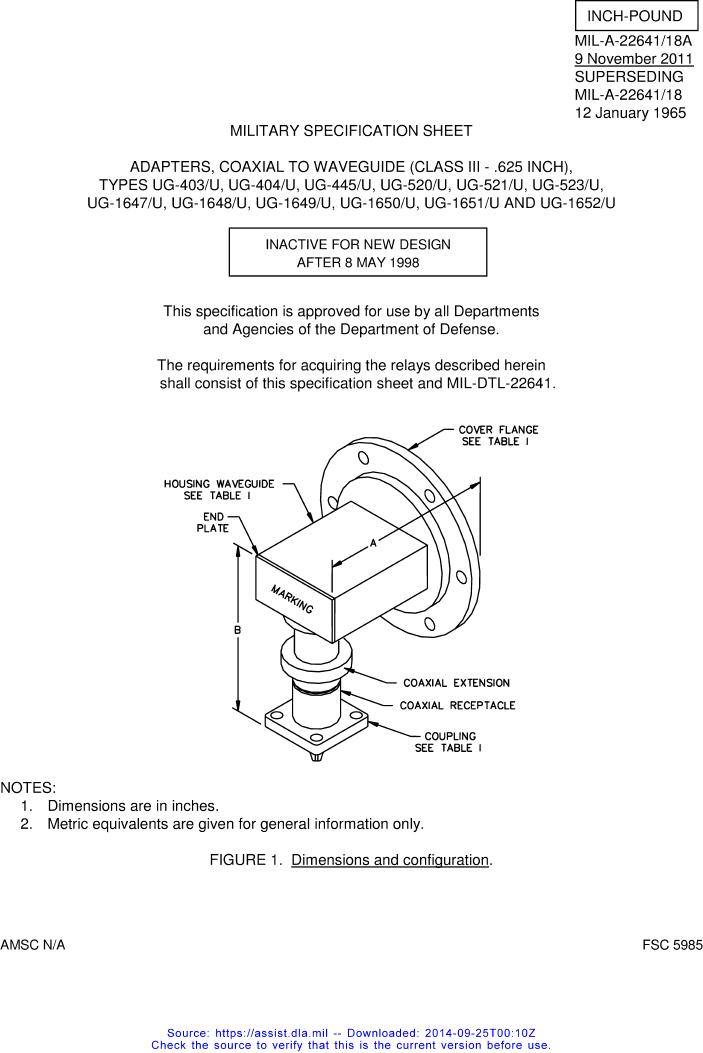 INCH-POUND

MIL-A-22641/18A
9 November 2011
SUPERSEDING
MIL-A-22641/18
12 January 1965

MILITARY SPECIFICATION SHEET

ADAPTERS, COAXIAL TO WAVEGUIDE (CLASS III - .625 INCH), TYPES UG-403/U, UG-404/U, UG-445/U, UG-520/U, UG-521/U, UG-523/U, UG-1647/U, UG-1648/U, UG-1649/U, UG-1650/U, UG-1651/U AND UG-1652/U

INACTIVE FOR NEW DESIGN
AFTER 8 MAY 1998

This specification is approved for use by all Departments and Agencies of the Department of Defense.

The requirements for acquiring the relays described herein shall consist of this specification sheet and MIL-DTL-22641.

COVER FLANGE
SEE TABLE I

HOUSING WAVEGUIDE
SEE TABLE I

END
PLATE

A

MARKING

B

COAXIAL EXTENSION

COAXIAL RECEPTACLE

COUPLING
SEE TABLE I

NOTES:
1. Dimensions are in inches.
2. Metric equivalents are given for general information only.

FIGURE 1. Dimensions and configuration.

AMSC N/A

FSC 5985

Source: https://assist.dla.mil -- Downloaded: 2014-09-25T00:10Z
Check the source to verify that this is the current version before use.